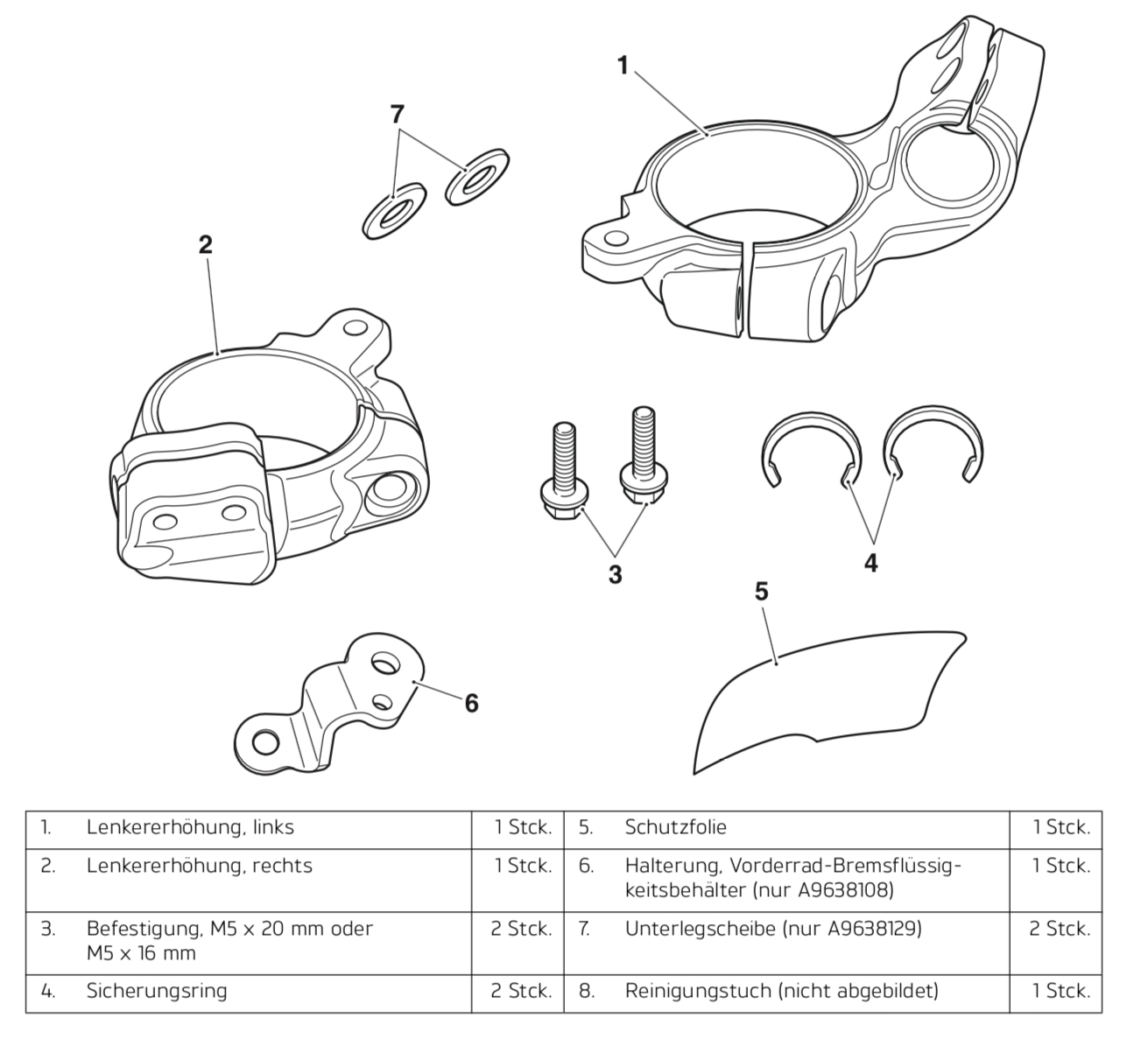 1

7

2

3

4

5

6

| 1. | Lenkererhöhung, links | 1 Stck. | 5. | Schutzfolie | 1 Stck. |
|---|---|---|---|---|---|
| 2. | Lenkererhöhung, rechts | 1 Stck. | 6. | Halterung, Vorderrad-Bremsflüssigkeitsbehälter (nur A9638108) | 1 Stck. |
| 3. | Befestigung, M5 x 20 mm oder M5 x 16 mm | 2 Stck. | 7. | Unterlegscheibe (nur A9638129) | 2 Stck. |
| 4. | Sicherungsring | 2 Stck. | 8. | Reinigungstuch (nicht abgebildet) | 1 Stck. |