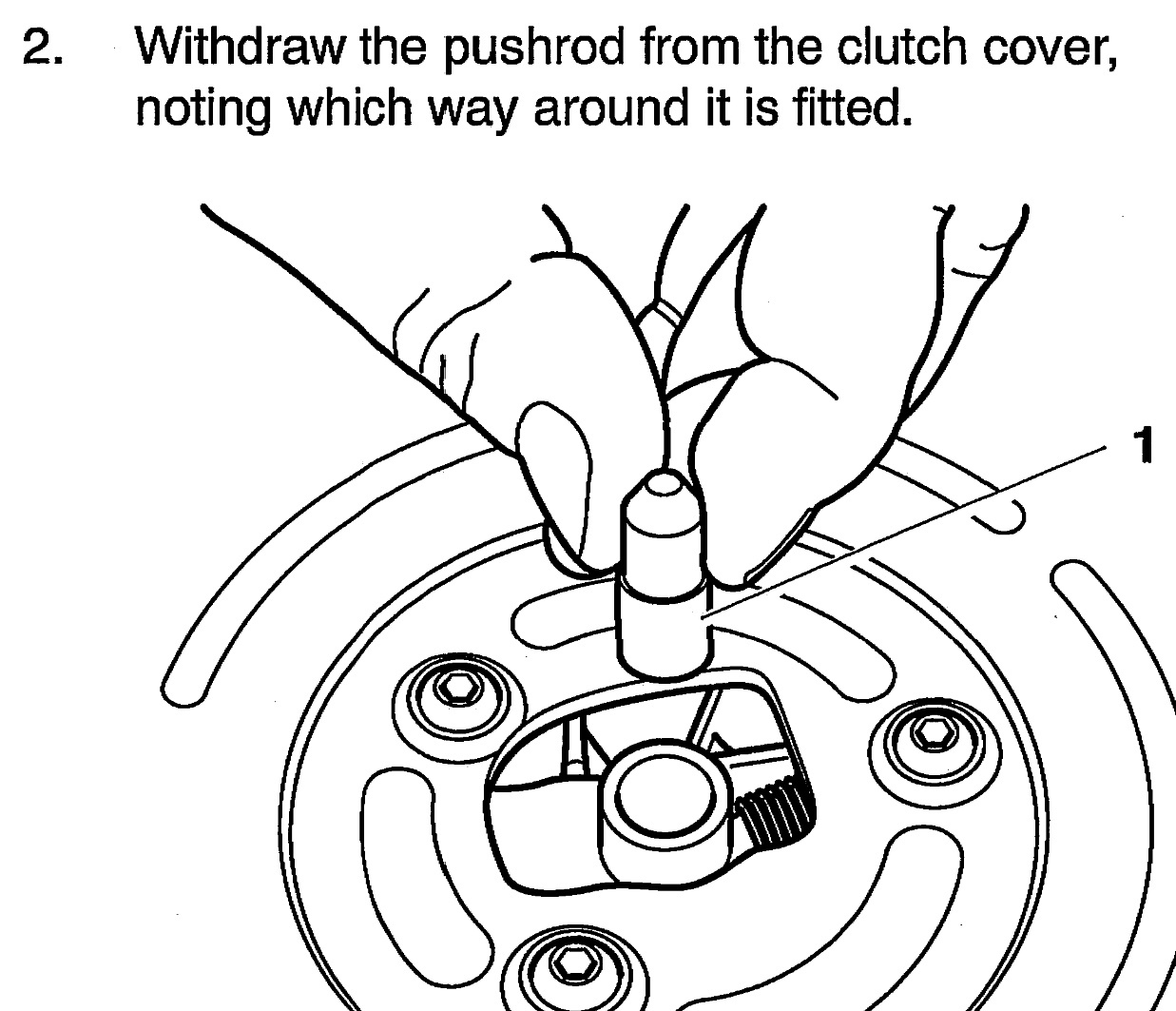 2. Withdraw the pushrod from the clutch cover, noting which way around it is fitted.

1