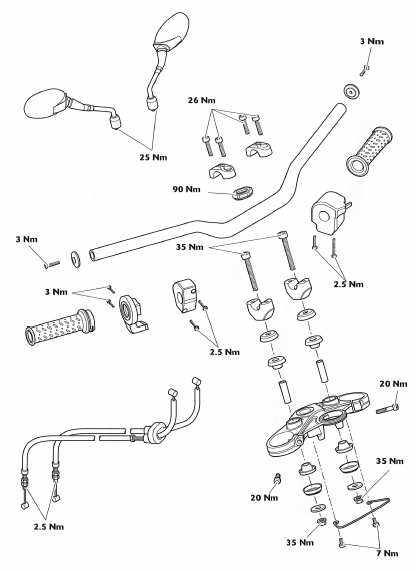 3 Nm
26 Nm
25 Nm
90 Nm
3 Nm
35 Nm
2.5 Nm
3 Nm
2.5 Nm
20 Nm
35 Nm
20 Nm
2.5 Nm
35 Nm
7 Nm