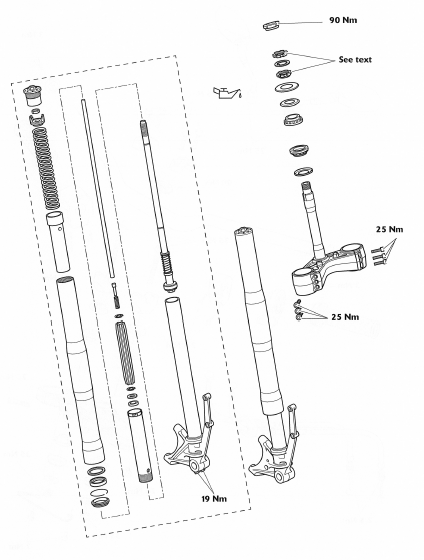 90 Nm

See text

25 Nm

25 Nm

19 Nm