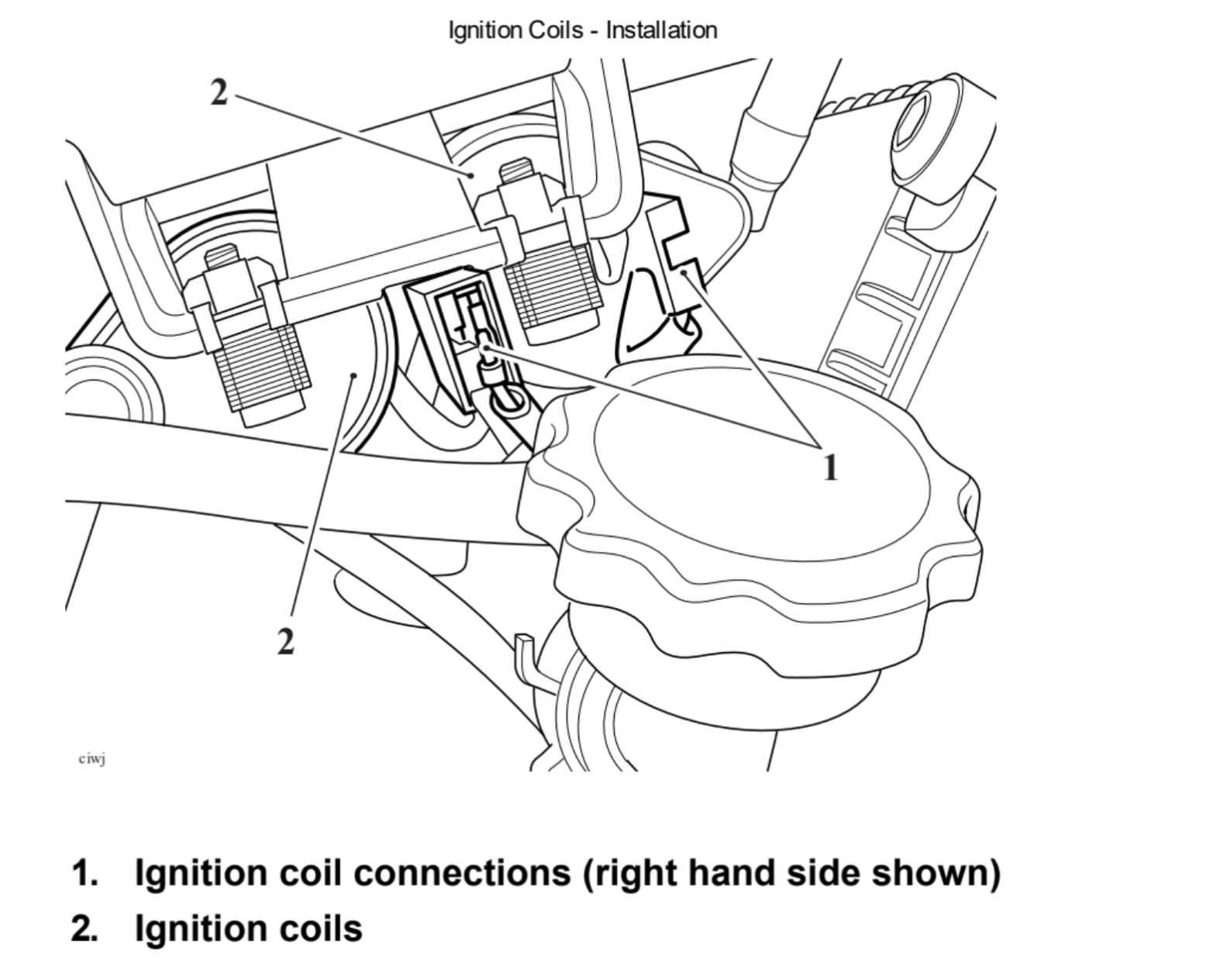 Ignition Coils - Installation

2

1

2

ciwj

1. Ignition coil connections (right hand side shown)

2. Ignition coils