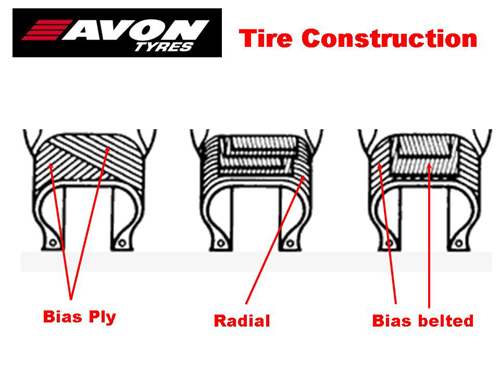 AVON TYRES

Tire Construction

Bias Ply

Radial

Bias belted