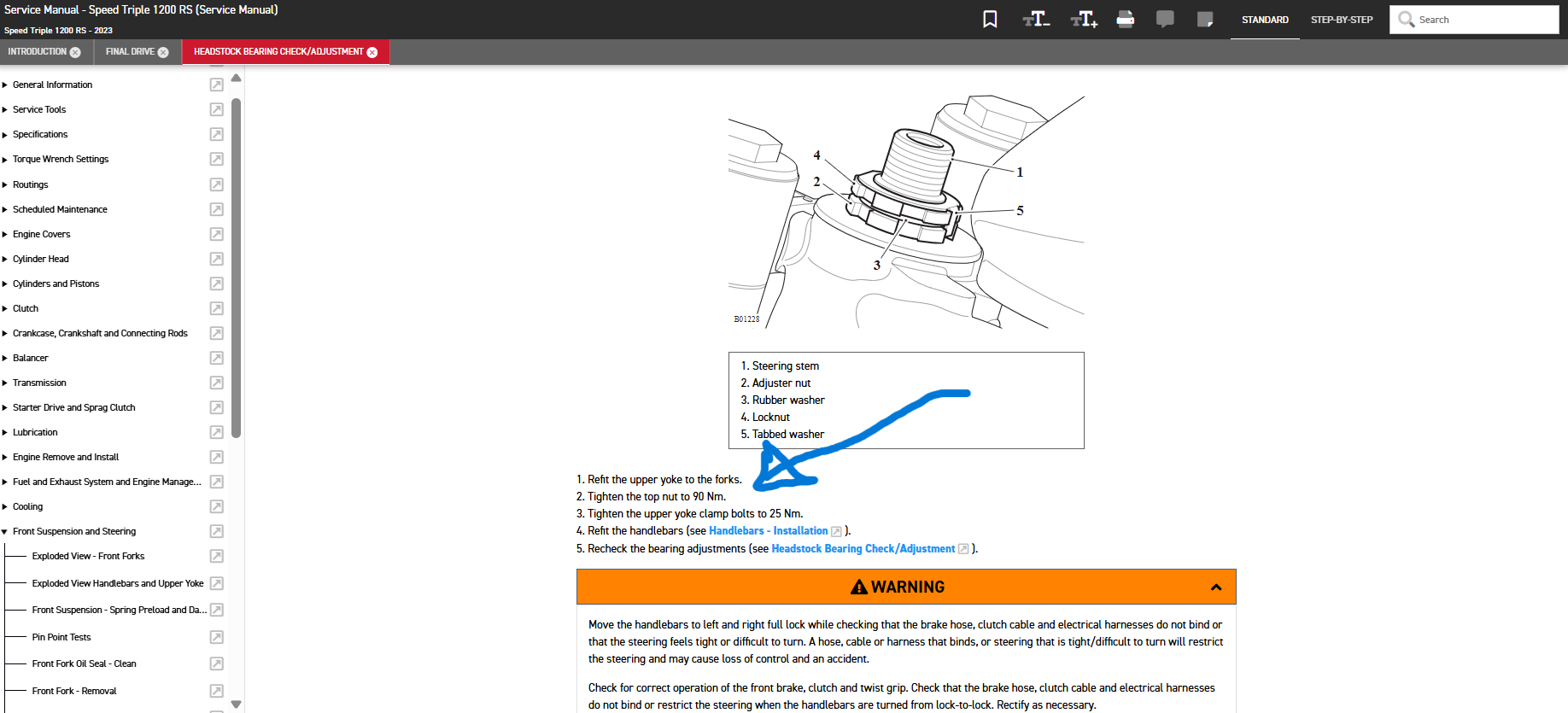 Service Manual - Speed Triple 1200 RS (Service Manual)
Speed Triple 1200 RS - 2023

STANDARD STEP-BY-STEP Search

INTRODUCTION FINAL DRIVE HEADSTOCK BEARING CHECK/ADJUSTMENT

General Information
Service Tools
Specifications
Torque Wrench Settings
Routings
Scheduled Maintenance
Engine Covers
Cylinder Head
Cylinders and Pistons
Clutch
Crankcase, Crankshaft and Connecting Rods
Balancer
Transmission
Starter Drive and Sprag Clutch
Lubrication
Engine Remove and Install
Fuel and Exhaust System and Engine Manage...
Cooling
Front Suspension and Steering
Exploded View - Front Forks
Exploded View Handlebars and Upper Yoke
Front Suspension - Spring Preload and Da...
Pin Point Tests
Front Fork Oil Seal - Clean
Front Fork - Removal

4
2
1
5
3
B01228

1. Steering stem
2. Adjuster nut
3. Rubber washer
4. Locknut
5. Tabbed washer

1. Refit the upper yoke to the forks.
2. Tighten the top nut to 90 Nm.
3. Tighten the upper yoke clamp bolts to 25 Nm.
4. Refit the handlebars (see Handlebars - Installation ).
5. Recheck the bearing adjustments (see Headstock Bearing Check/Adjustment ).

WARNING

Move the handlebars to left and right full lock while checking that the brake hose, clutch cable and electrical harnesses do not bind or that the steering feels tight or difficult to turn. A hose, cable or harness that binds, or steering that is tight/difficult to turn will restrict the steering and may cause loss of control and an accident.

Check for correct operation of the front brake, clutch and twist grip. Check that the brake hose, clutch cable and electrical harnesses do not bind or restrict the steering when the handlebars are turned from lock-to-lock. Rectify as necessary.