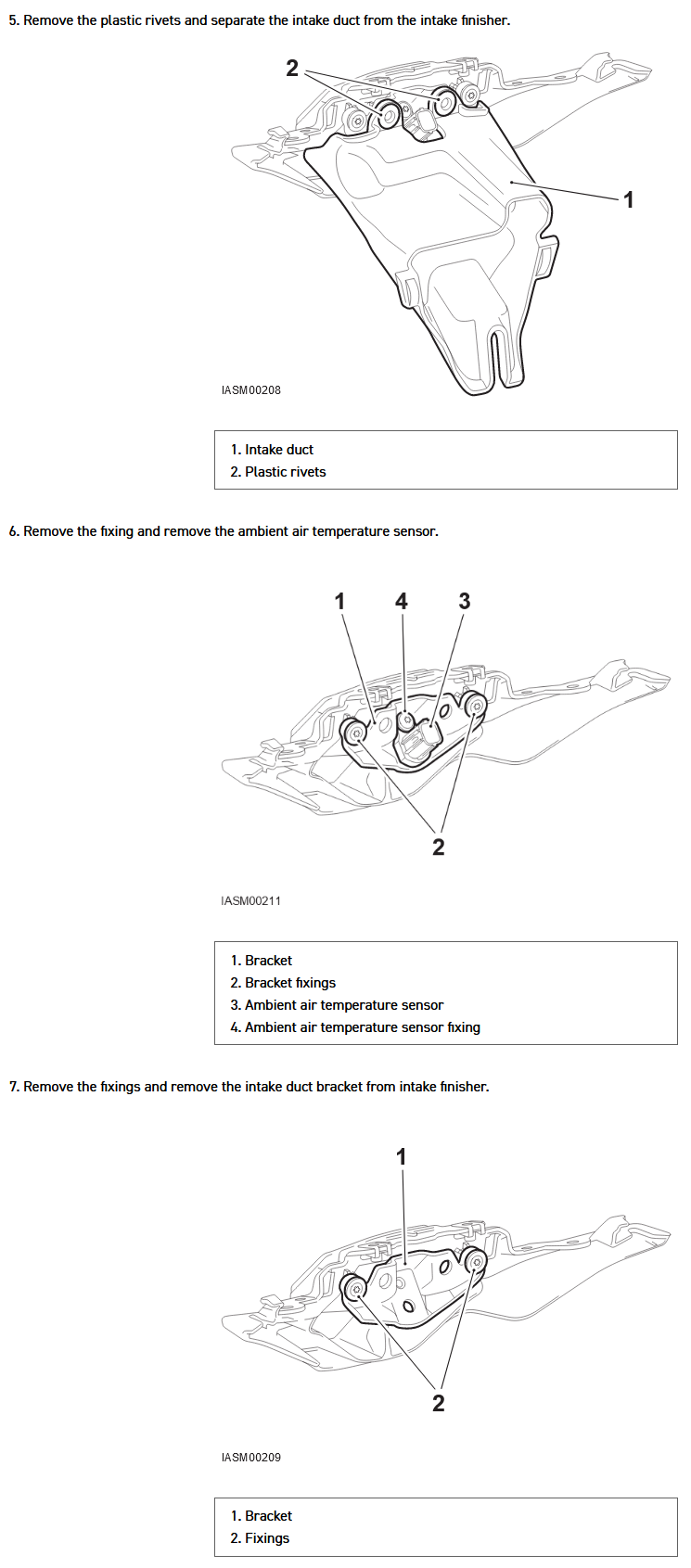 5. Remove the plastic rivets and separate the intake duct from the intake finisher.

2

1

IASM00208

1. Intake duct
2. Plastic rivets

6. Remove the fixing and remove the ambient air temperature sensor.

1 4 3

2

IASM00211

1. Bracket
2. Bracket fixings
3. Ambient air temperature sensor
4. Ambient air temperature sensor fixing

7. Remove the fixings and remove the intake duct bracket from intake finisher.

1

2

IASM00209

1. Bracket
2. Fixings